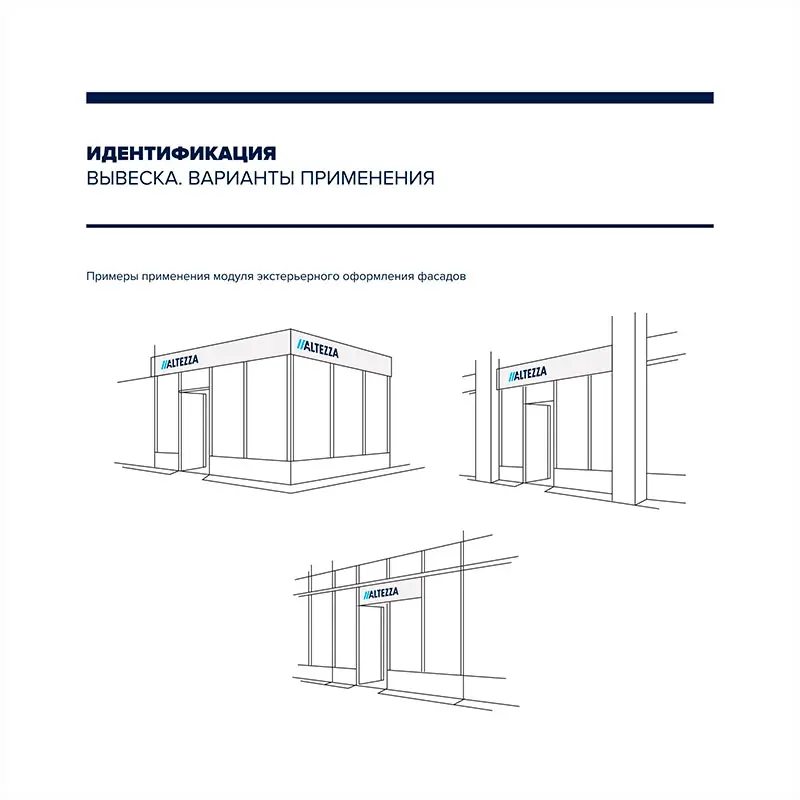 ИДЕНТИФИКАЦИЯ
ВЫВЕСКА. ВАРИАНТЫ ПРИМЕНЕНИЯ

Примеры применения модуля экстерьерного оформления фасадов

//ALTEZZA
//ALTEZZA
//ALTEZZA
//ALTEZZA